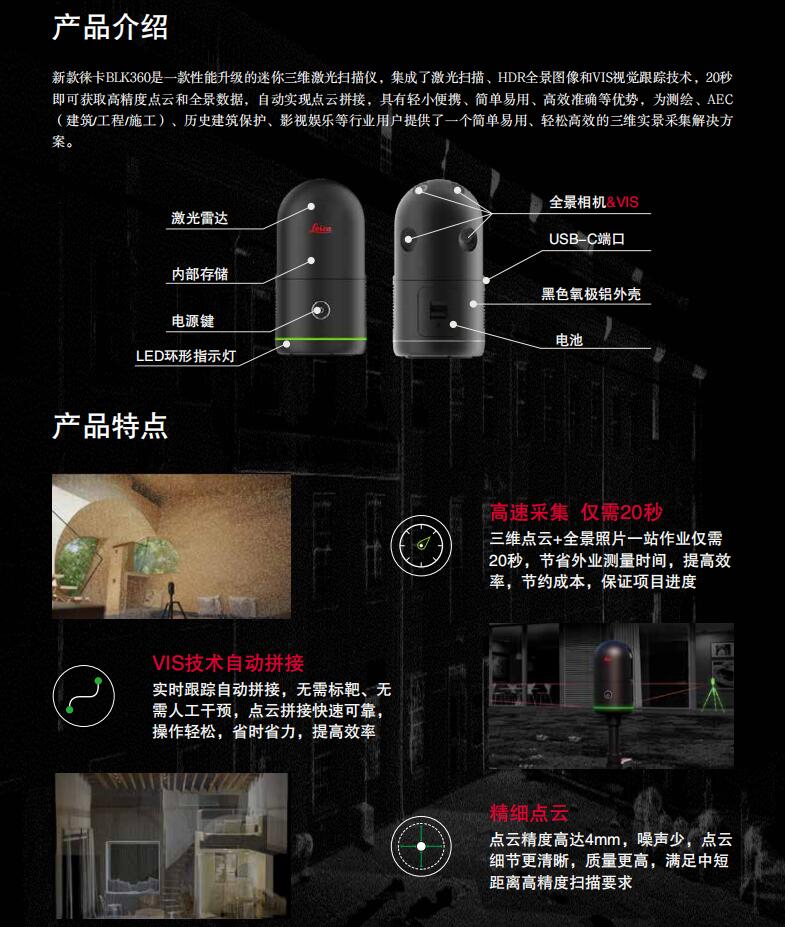 产品介绍

新款徕卡BLK360是一款性能升级的迷你三维激光扫描仪，集成了激光扫描、HDR全景图像和VIS视觉跟踪技术，20秒即可获取高精度点云和全景数据，自动实现点云拼接，具有轻小便携、简单易用、高效准确等优势，为测绘、AEC（建筑/工程/施工）、历史建筑保护、影视娱乐等行业用户提供了一个简单易用、轻松高效的三维实景采集解决方案。

激光雷达
内部存储
电源键
LED环形指示灯
Leica
全景相机&VIS
USB-C端口
黑色氧极铝外壳
电池

产品特点

高速采集 仅需20秒
三维点云+全景照片一站作业仅需20秒，节省外业测量时间，提高效率，节约成本，保证项目进度

VIS技术自动拼接
实时跟踪自动拼接，无需标靶、无需人工干预，点云拼接快速可靠，操作轻松，省时省力，提高效率

精细点云
点云精度高达4mm，噪声少，点云细节更清晰，质量更高，满足中短距离高精度扫描要求